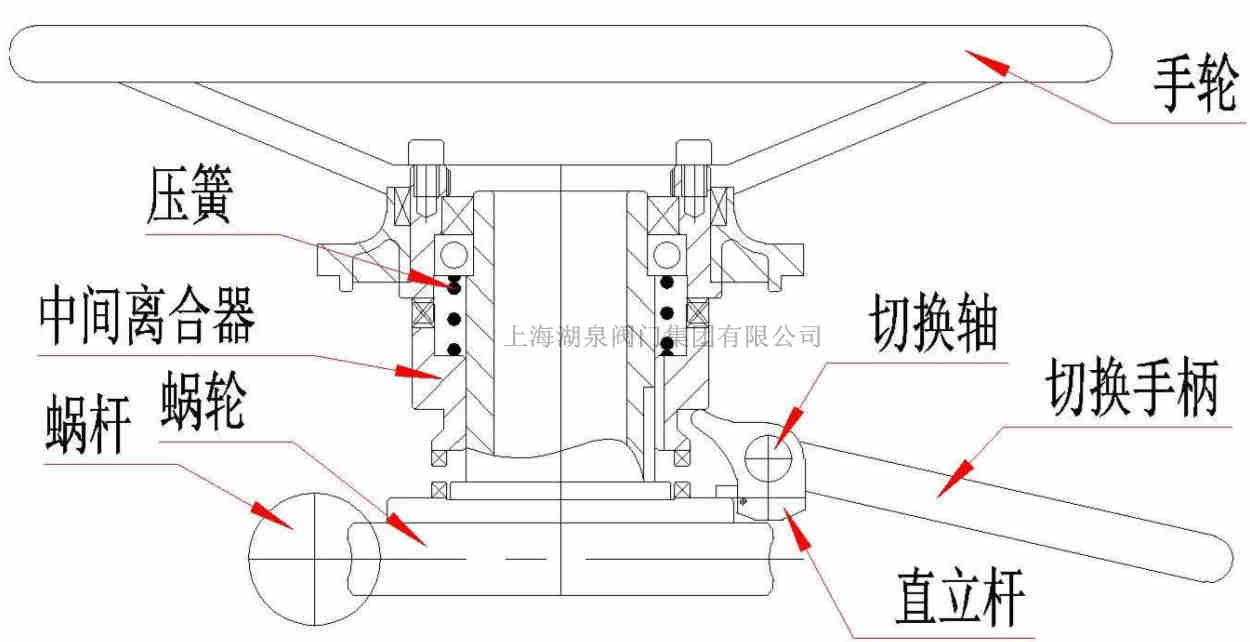 手轮

压簧

中间离合器

上海湖泉阀门集团有限公司

切换轴

切换手柄

蜗杆

蜗轮

直立杆